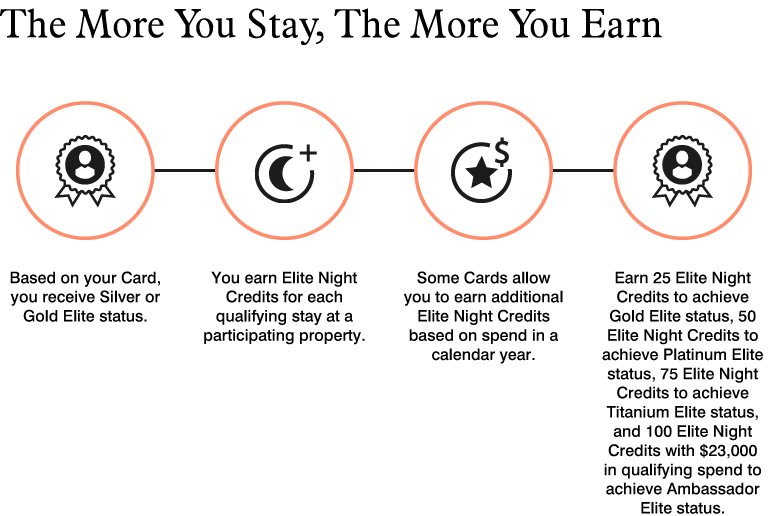 The More You Stay, The More You Earn

Based on your Card, you receive Silver or Gold Elite status.

You earn Elite Night Credits for each qualifying stay at a participating property.

Some Cards allow you to earn additional Elite Night Credits based on spend in a calendar year.

Earn 25 Elite Night Credits to achieve Gold Elite status, 50 Elite Night Credits to achieve Platinum Elite status, 75 Elite Night Credits to achieve Titanium Elite status, and 100 Elite Night Credits with $23,000 in qualifying spend to achieve Ambassador Elite status.