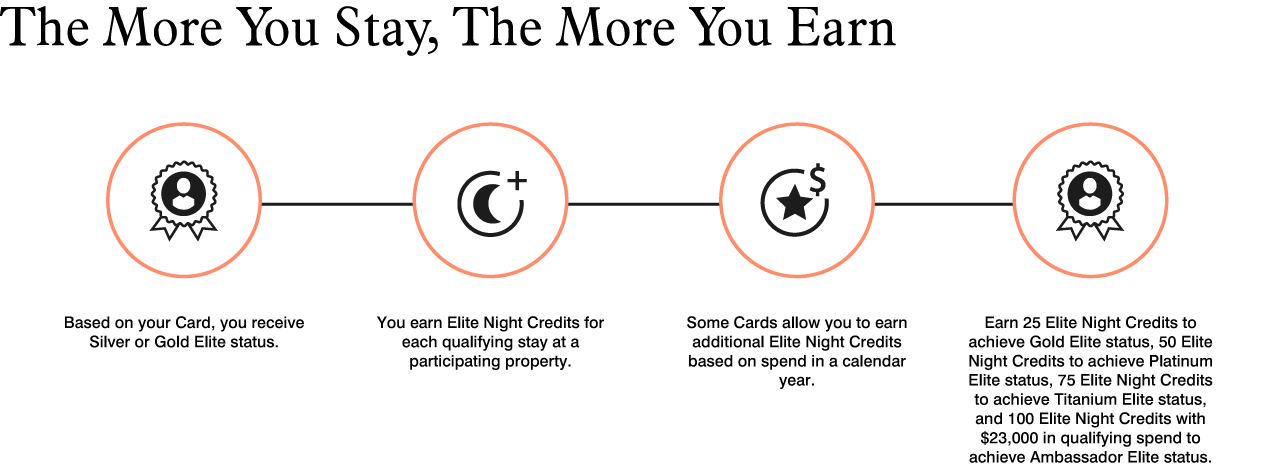 The More You Stay, The More You Earn

Based on your Card, you receive Silver or Gold Elite status.

You earn Elite Night Credits for each qualifying stay at a participating property.

Some Cards allow you to earn additional Elite Night Credits based on spend in a calendar year.

Earn 25 Elite Night Credits to achieve Gold Elite status, 50 Elite Night Credits to achieve Platinum Elite status, 75 Elite Night Credits to achieve Titanium Elite status, and 100 Elite Night Credits with $23,000 in qualifying spend to achieve Ambassador Elite status.